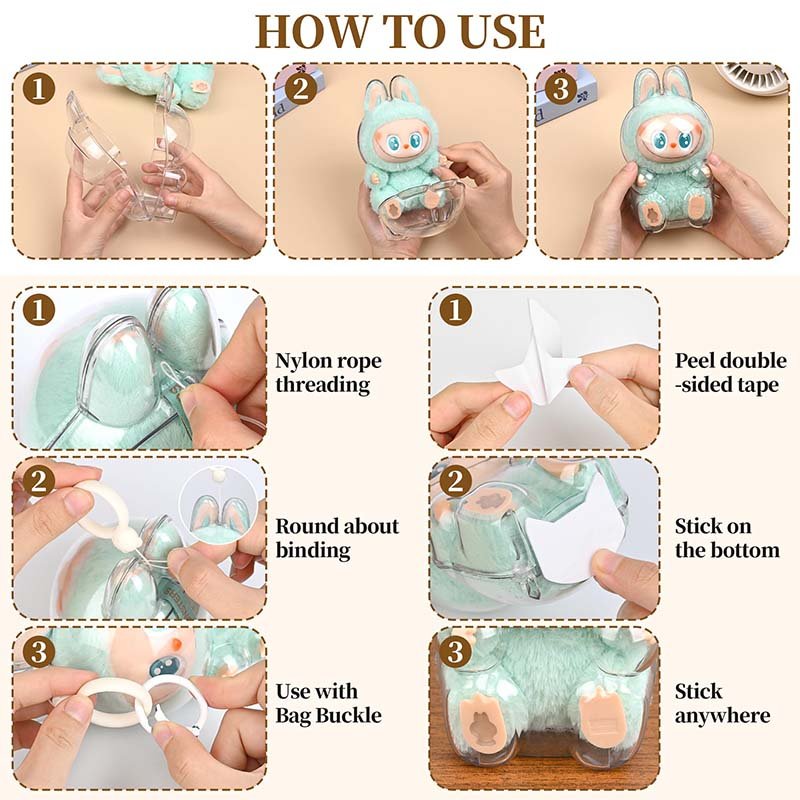 HOW TO USE

1

2

3

1

Nylon rope threading

2

Round about binding

3

Use with Bag Buckle

1

Peel double -sided tape

2

Stick on the bottom

3

Stick anywhere